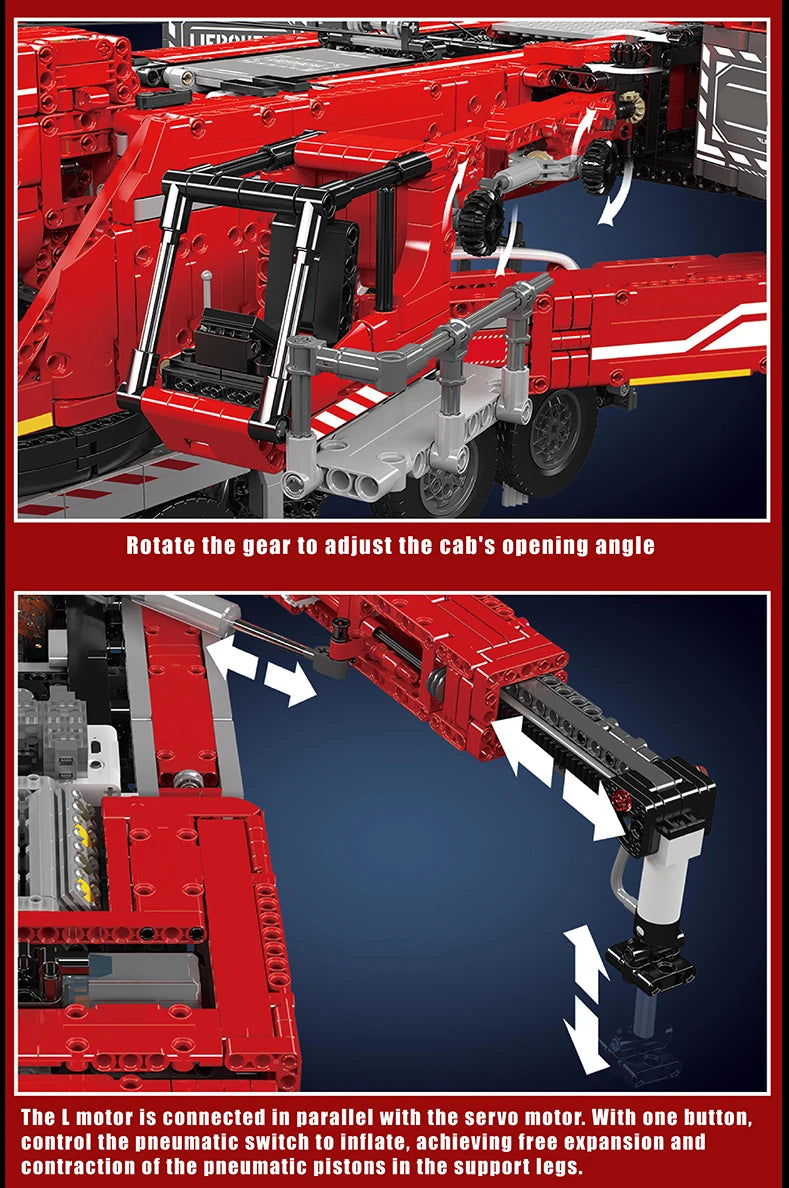 Rotate the gear to adjust the cab's opening angle

The L motor is connected in parallel with the servo motor. With one button, control the pneumatic switch to inflate, achieving free expansion and contraction of the pneumatic pistons in the support legs.