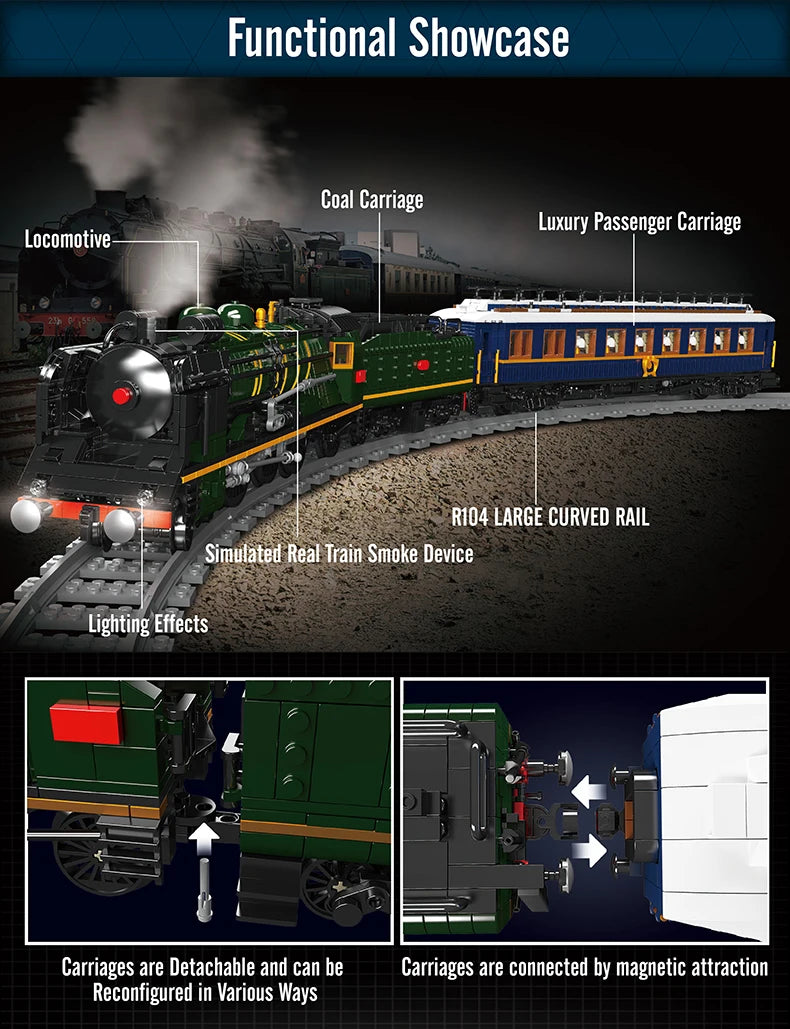 Functional Showcase

Locomotive

Coal Carriage

Luxury Passenger Carriage

R104 LARGE CURVED RAIL

Simulated Real Train Smoke Device

Lighting Effects

Carriages are Detachable and can be Reconfigured in Various Ways

Carriages are connected by magnetic attraction