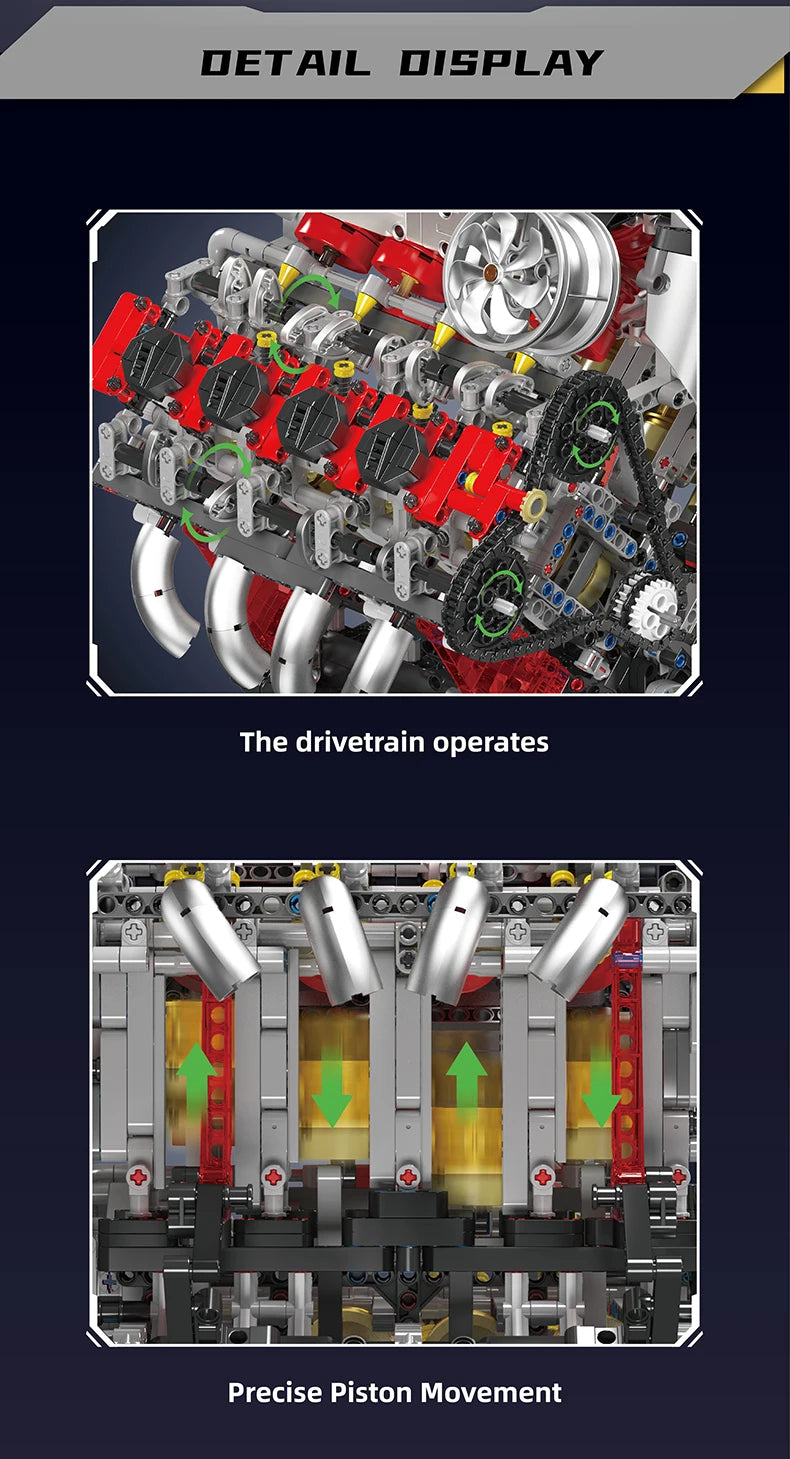 DETAIL DISPLAY

The drivetrain operates

Precise Piston Movement